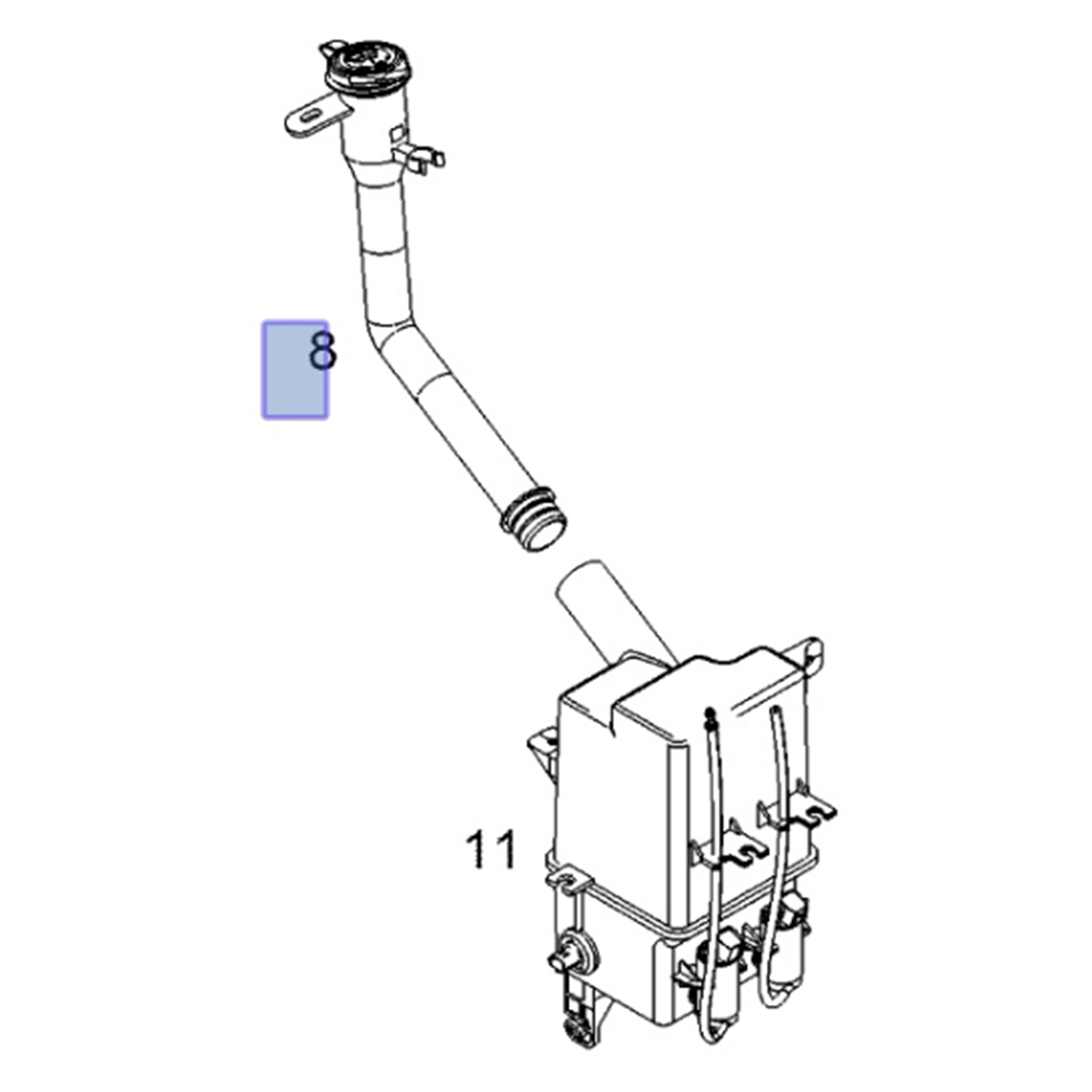 8

11