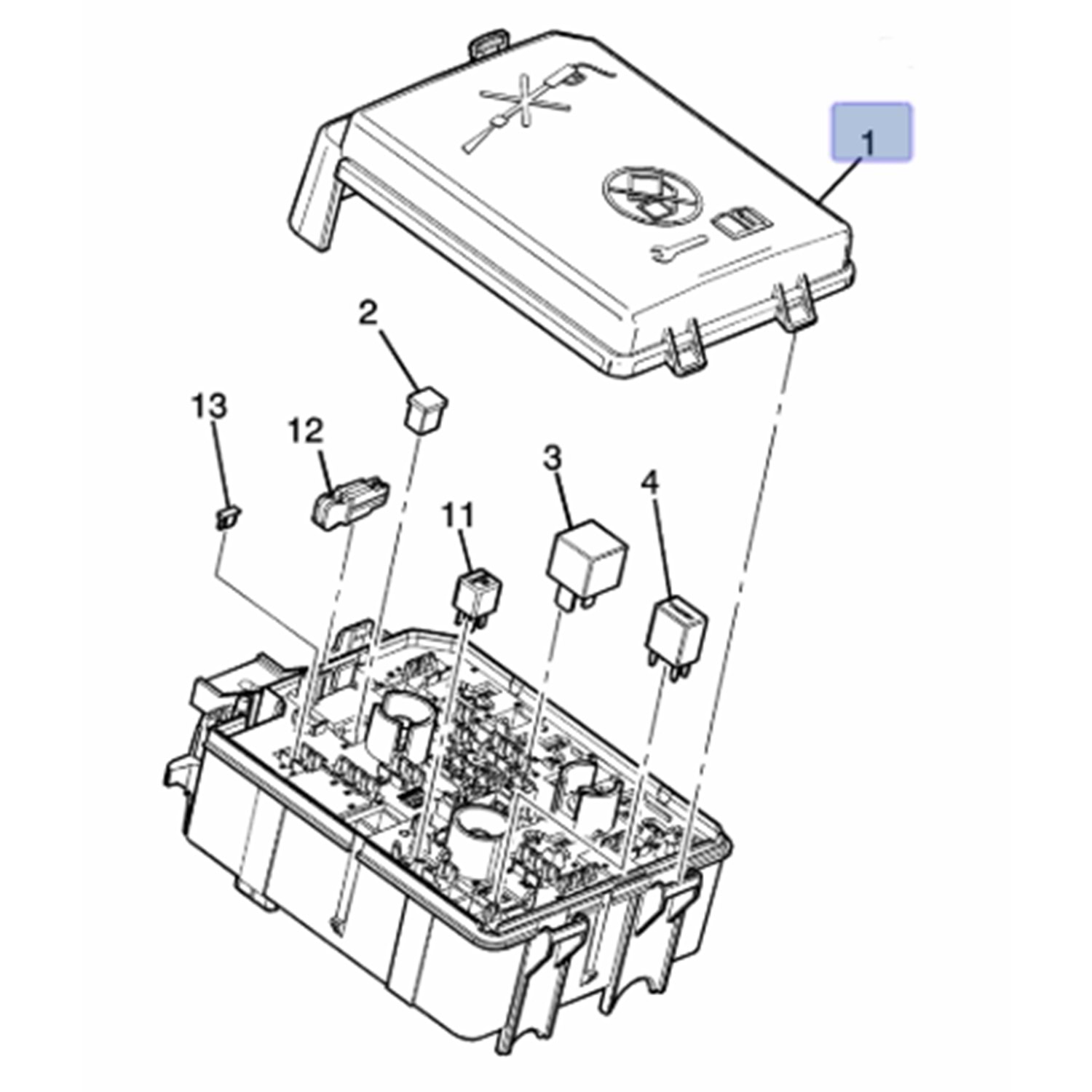 1
2
13
12
3
4
11