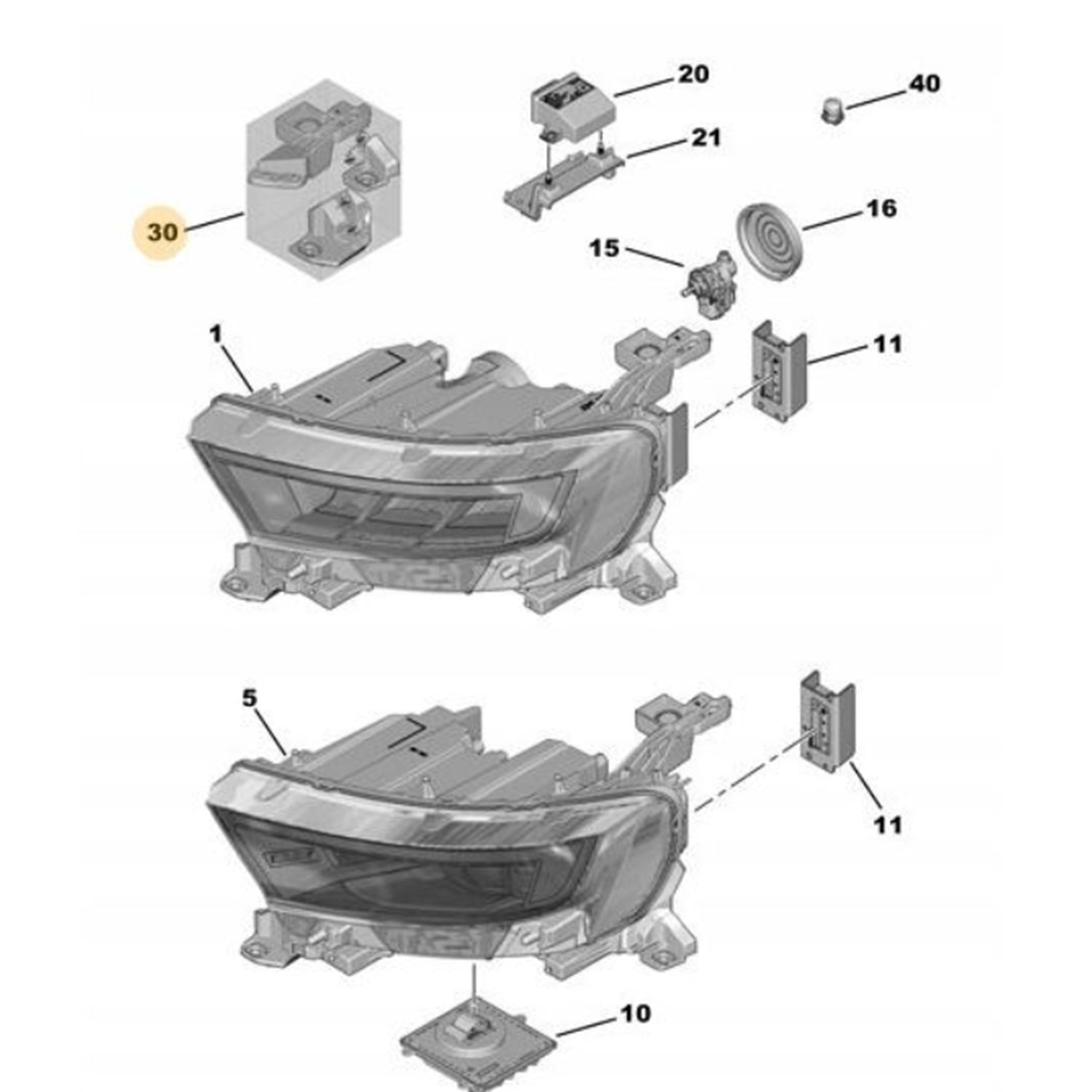 20
40
21
30
16
15
1
11
5
11
10