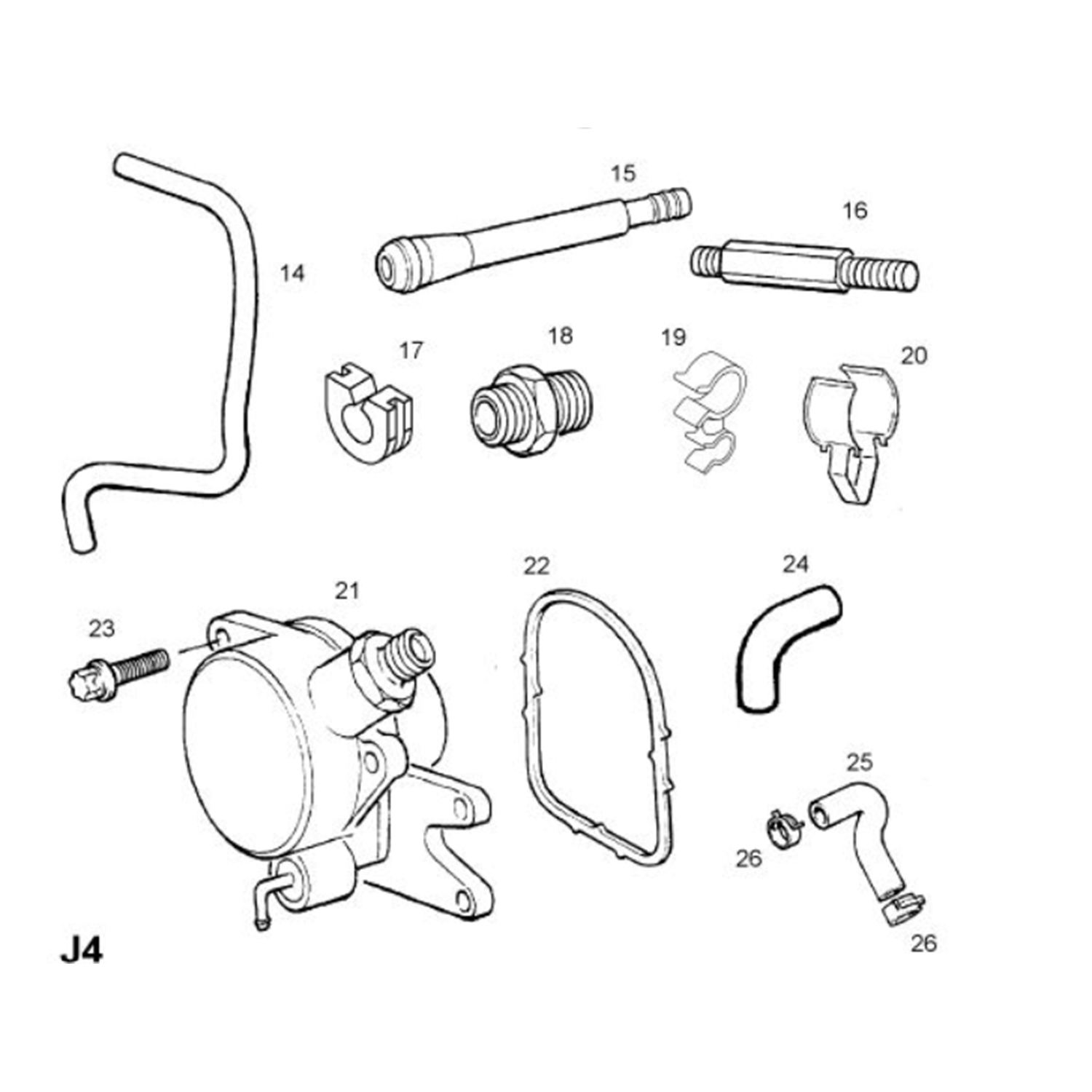 15
16
14
17
18
19
20
22
24
21
23
25
26
26
J4