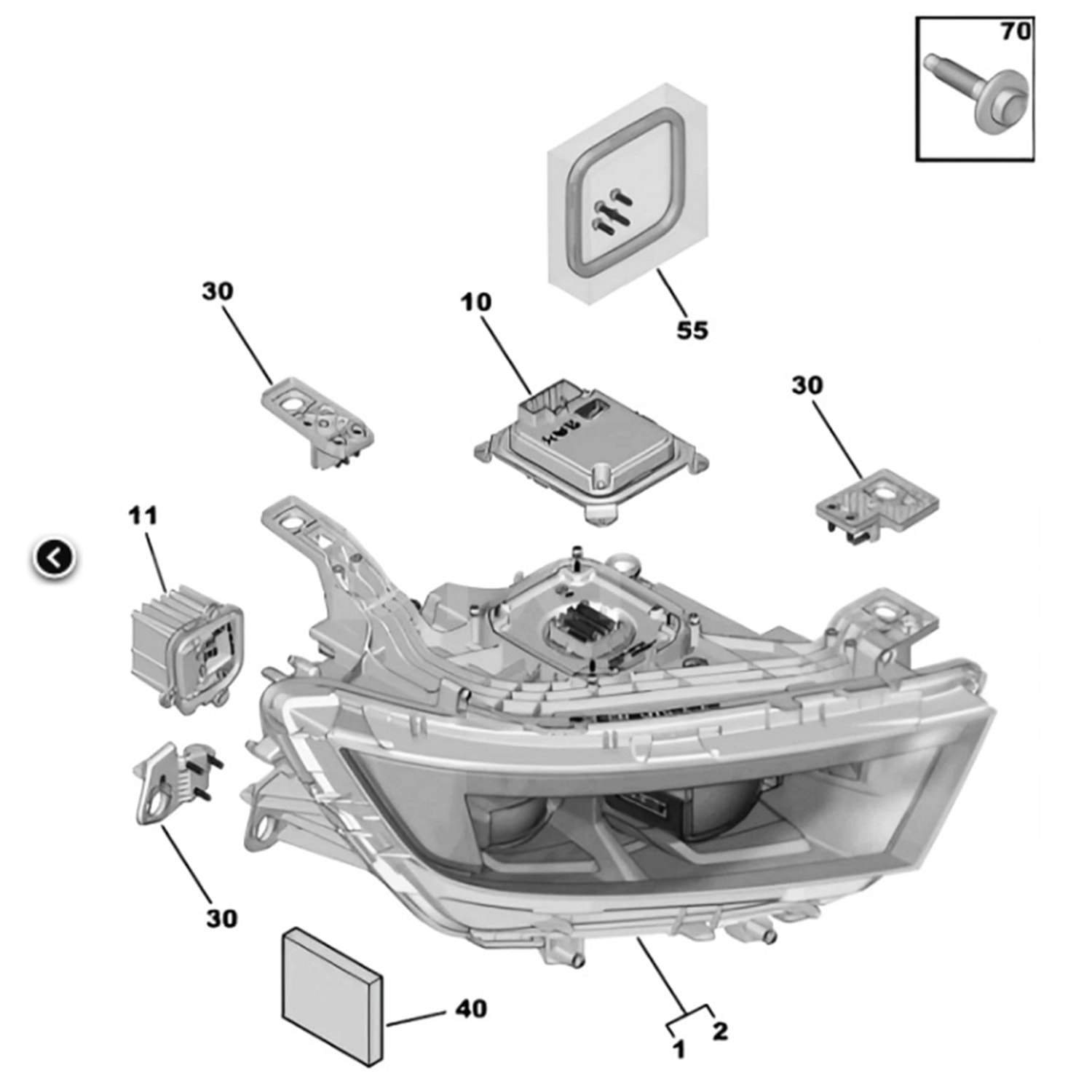 70

55

30

10

30

11

30

40

1

2