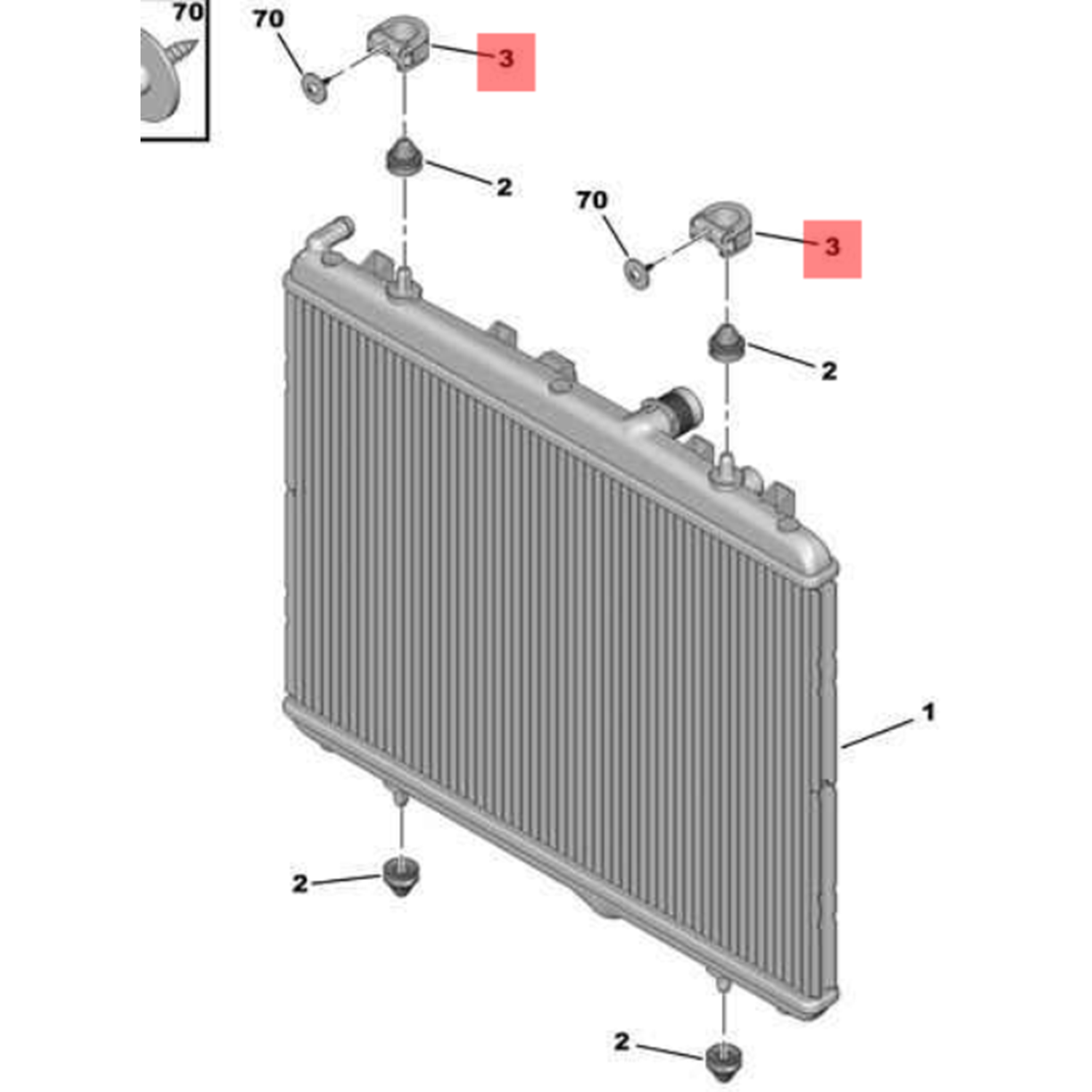 70
70
3
2
70
3
2
1
2
2