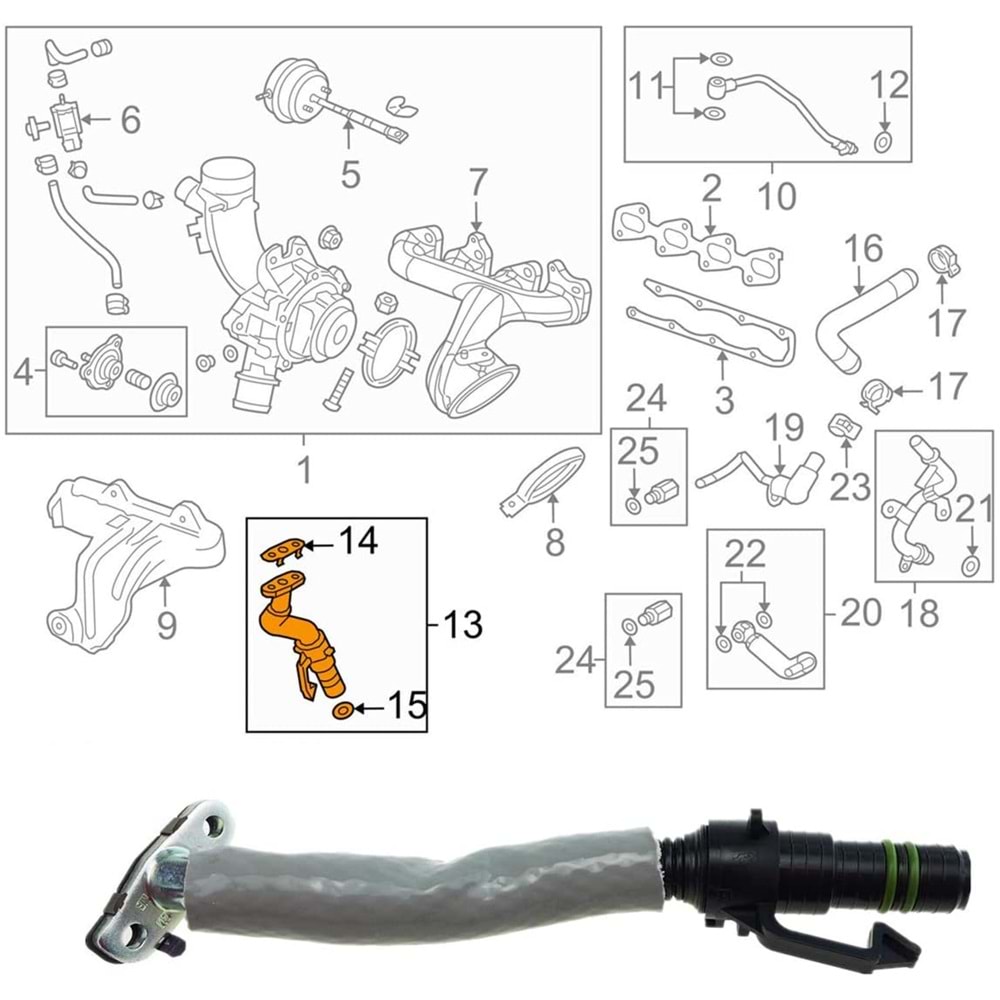 6
5
7
4
1
11
12
10
2
16
17
3
17
24
25
19
23
21
18
8
9
14
13
15
22
20
24
25