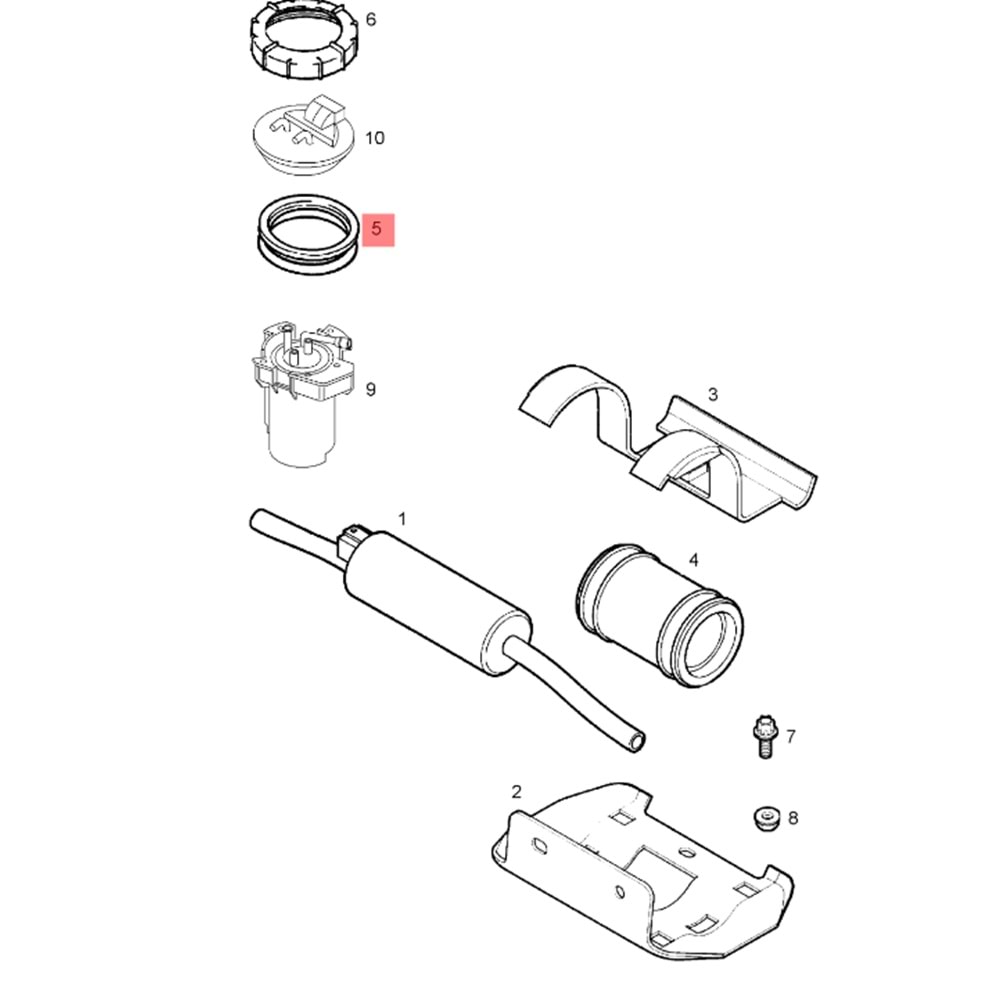 6
10
5
9
3
1
4
7
2
8