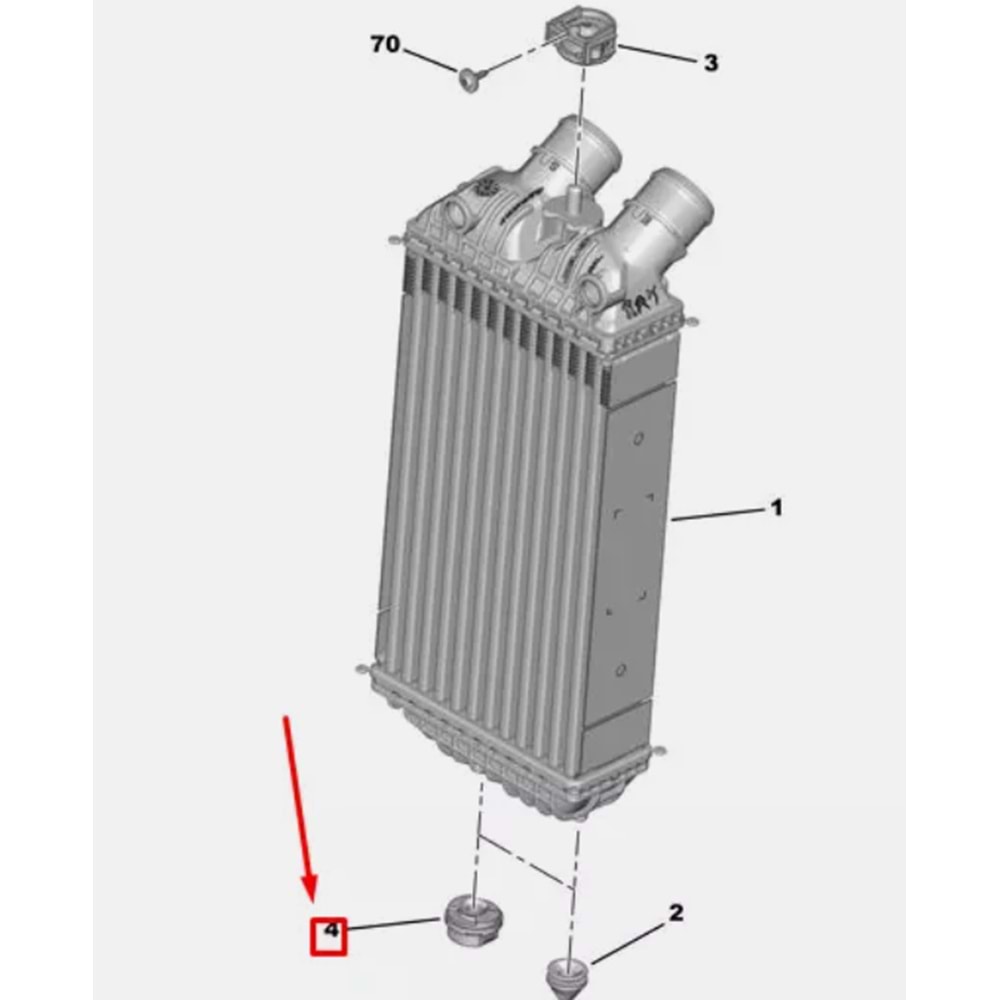 70

3

1

4

2